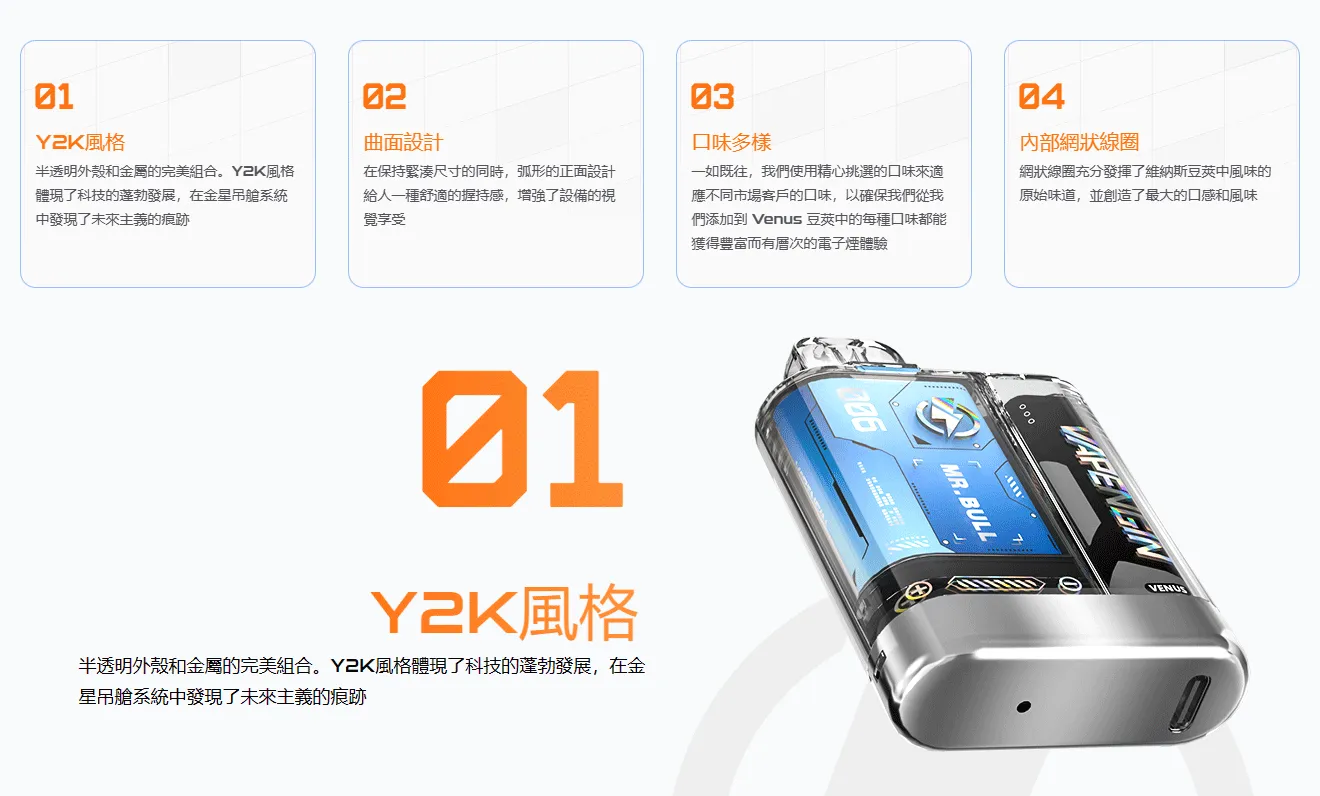 01
Y2K風格
半透明外殼和金屬的完美組合。Y2K風格體現了科技的蓬勃發展，在金星吊艙系統中發現了未來主義的痕跡

02
曲面設計
在保持緊湊尺寸的同時，弧形的正面設計給人一種舒適的握持感，增強了設備的視覺享受

03
口味多樣
一如既往，我們使用精心挑選的口味來適應不同市場客戶的口味，以確保我們從我們添加到 Venus 豆莢中的每種口味都能獲得豐富而有層次的電子煙體驗

04
內部網狀線圈
網狀線圈充分發揮了維納斯豆莢中風味的原始味道，並創造了最大的口感和風味

01
Y2K風格
半透明外殼和金屬的完美組合。Y2K風格體現了科技的蓬勃發展，在金星吊艙系統中發現了未來主義的痕跡

006
MR. BULL
VAPENGIN
VENUS